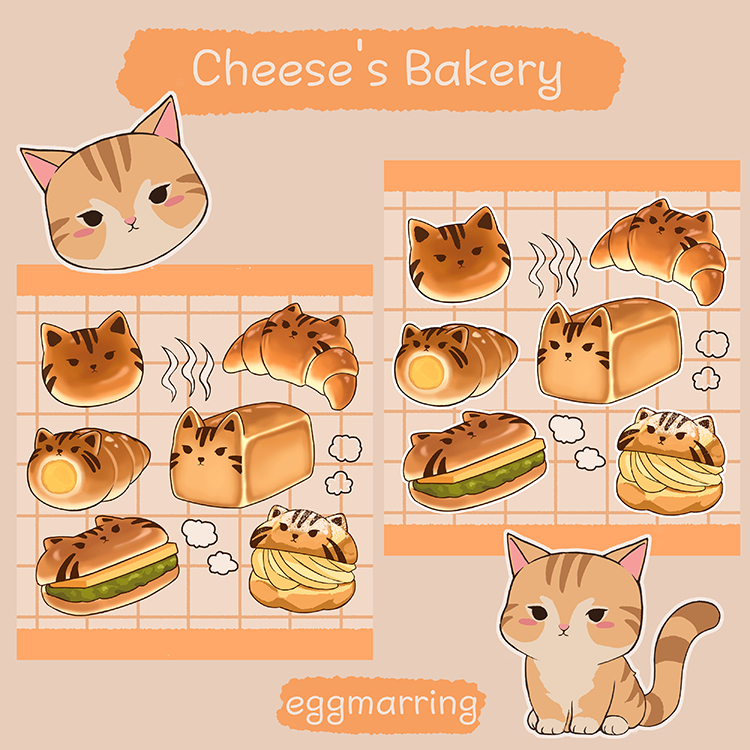 Cheese's Bakery

eggmarring