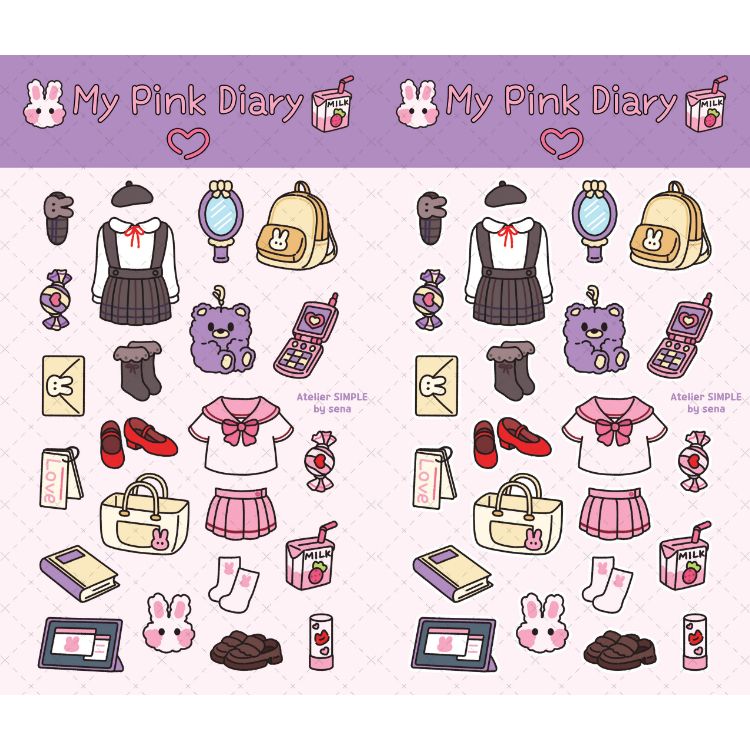 My Pink Diary

MILK

Atelier SIMPLE
by sena

Love

MILK

My Pink Diary

MILK

Atelier SIMPLE
by sena

Love

MILK